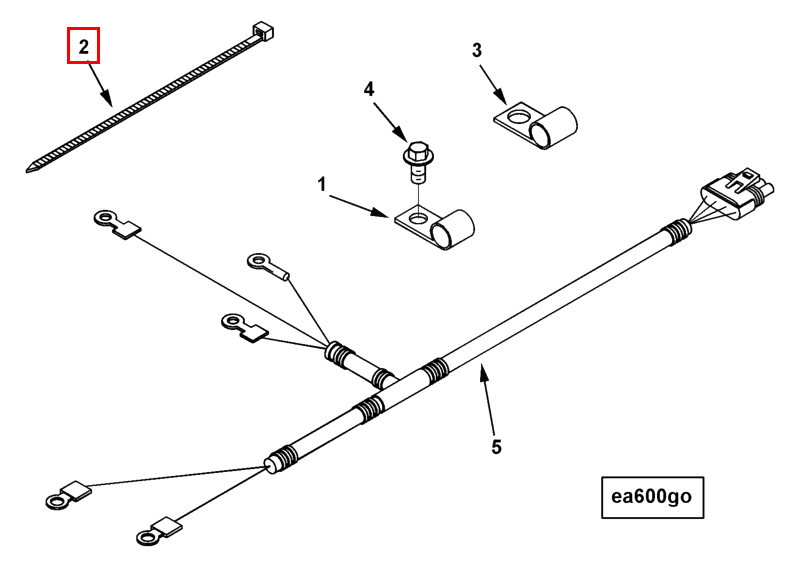 2

3

4

1

5

ea600go