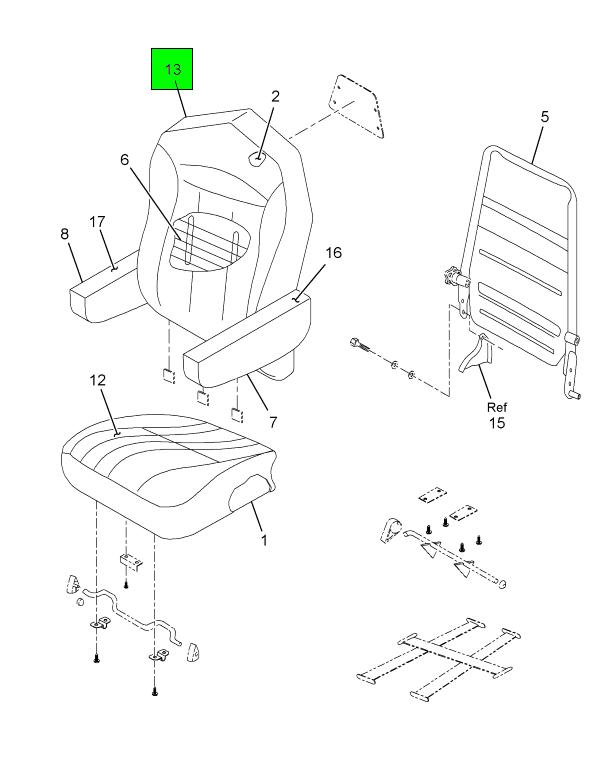 13
2
5
6
17
8
16
12
7
Ref
15
1