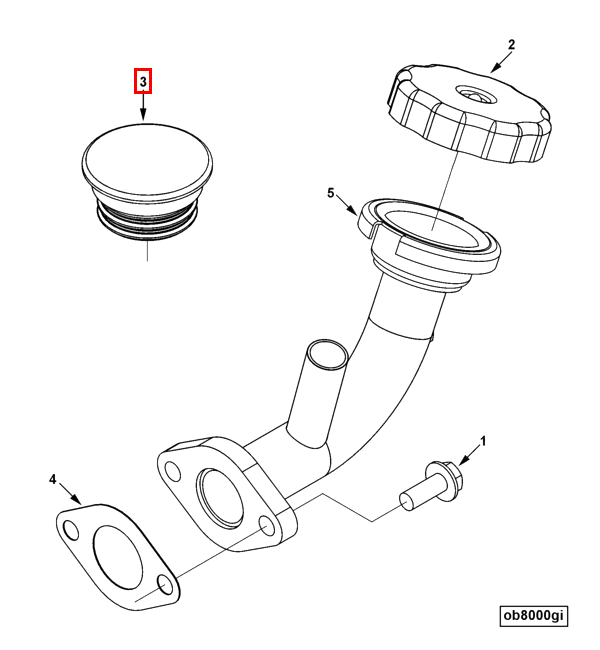 3
2
5
1
4
ob8000gi