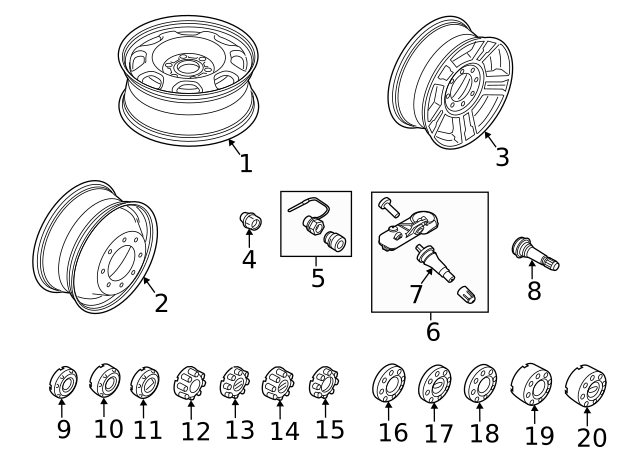 1
3
2
4
5
7
6
8
9
10
11
12
13
14
15
16
17
18
19
20