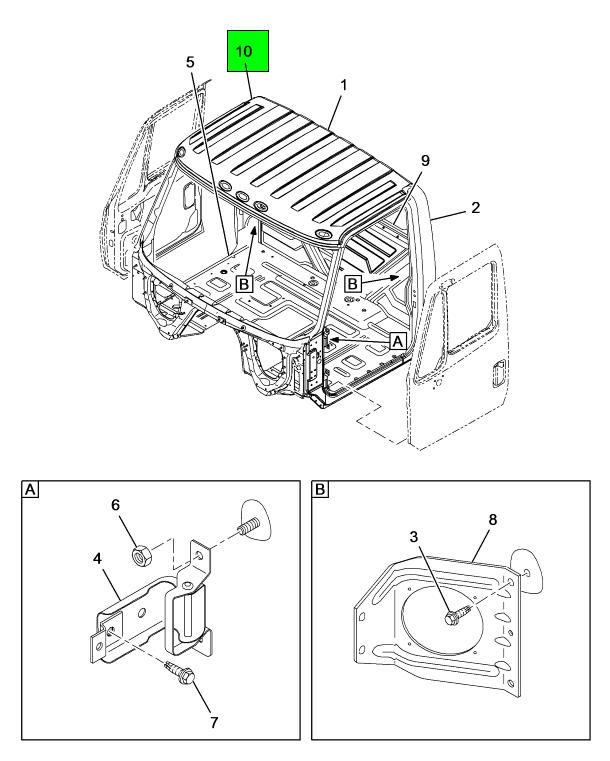 10
5
1
9
2
B
B
A

A
6
4
7

B
3
8