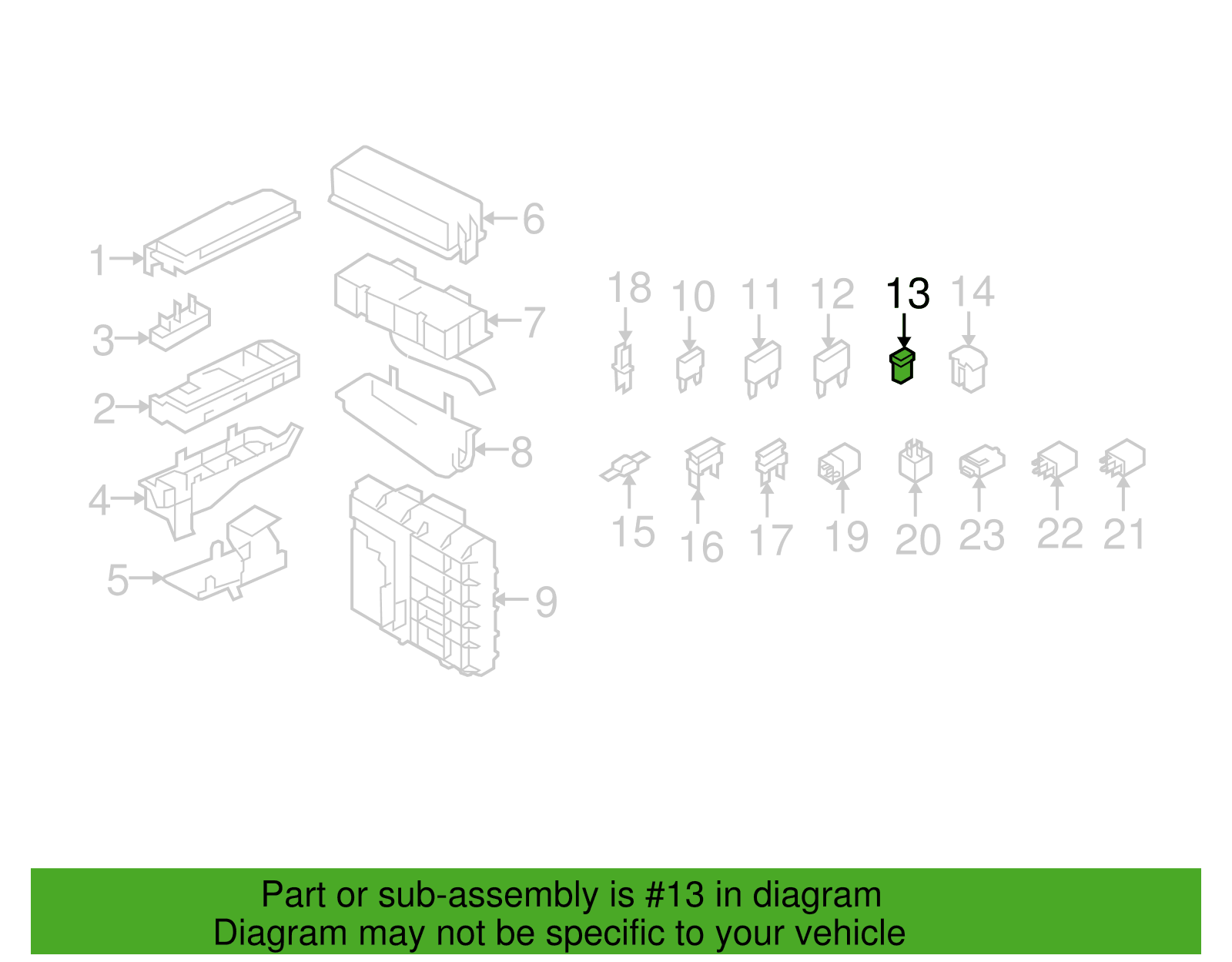 1
3
2
4
5
6
7
8
9
18
10
11
12
13
14
15
16
17
19
20
23
22
21

Part or sub-assembly is #13 in diagram
Diagram may not be specific to your vehicle