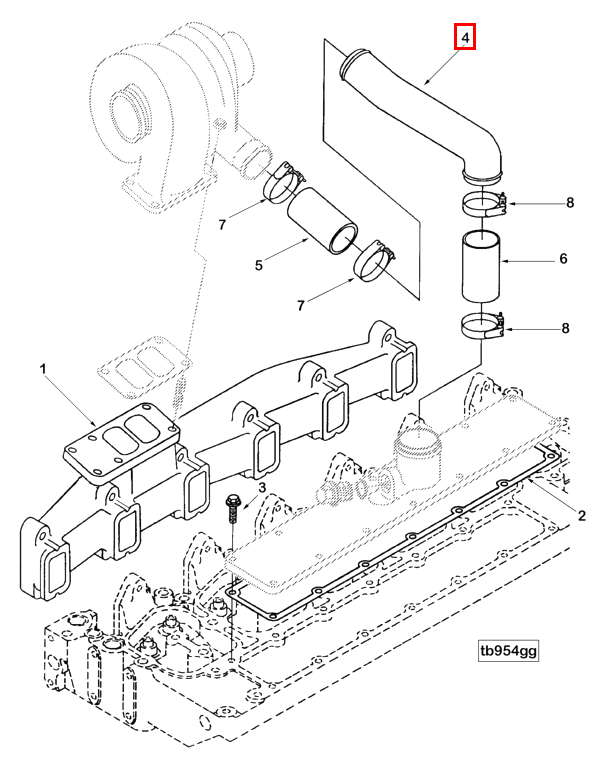 4
8
7
6
5
7
8
1
3
2
tb954gg