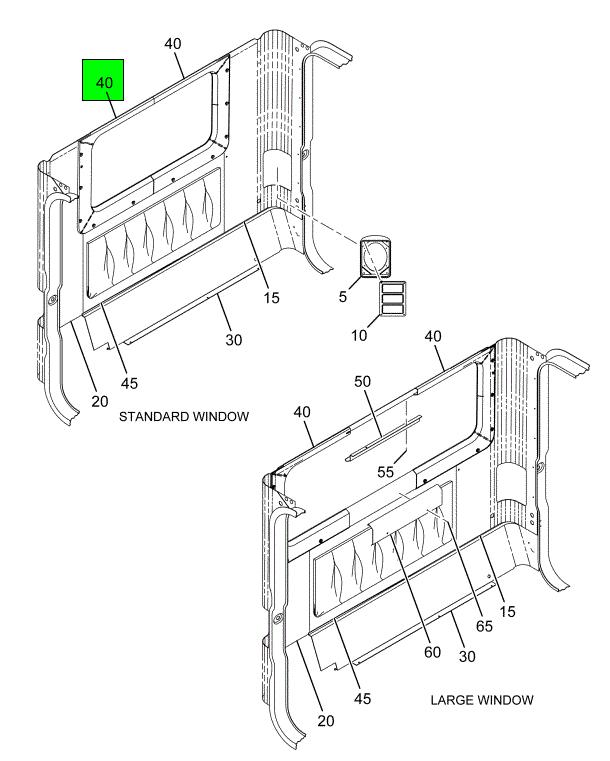 40
40
15
5
10
30
45
20
STANDARD WINDOW
40
50
40
55
15
65
60
30
45
20
LARGE WINDOW