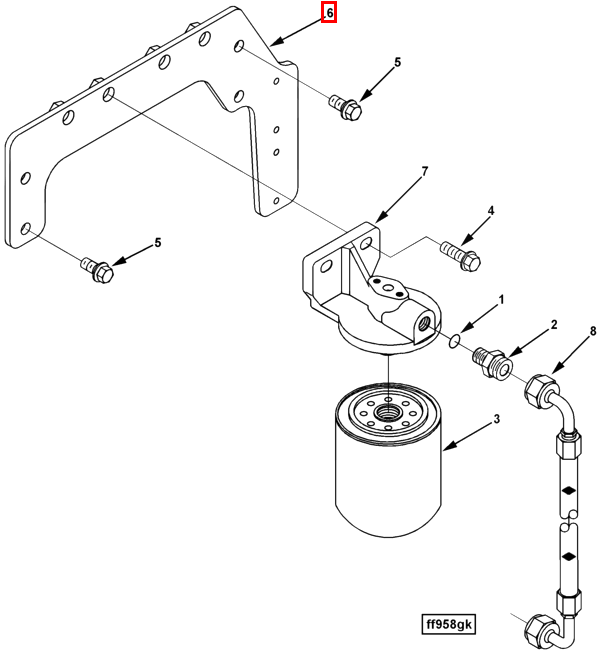 6
5
7
4
5
1
2
8
3
ff958gk