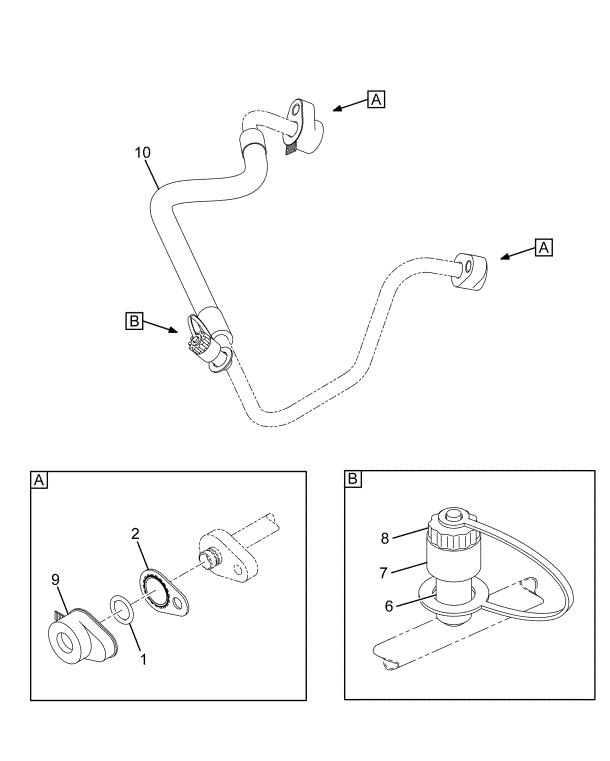 A
10
A
B
A
2
9
1
B
8
7
6