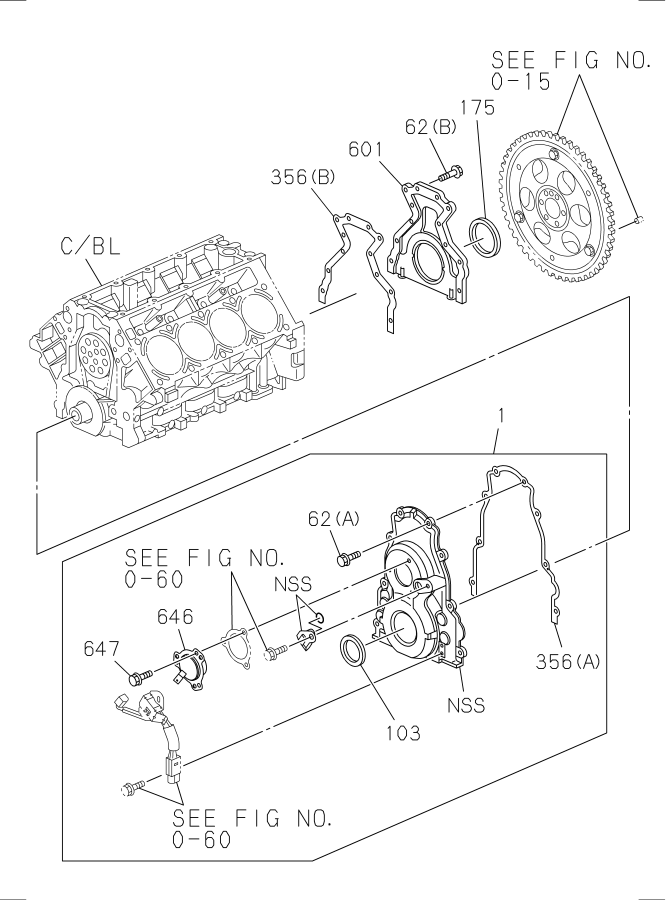 SEE FIG NO.
0-15

175

62(B)

601

356(B)

C/BL

1

62(A)

SEE FIG NO.
0-60

NSS

646

647

356(A)

NSS

103

SEE FIG NO.
0-60