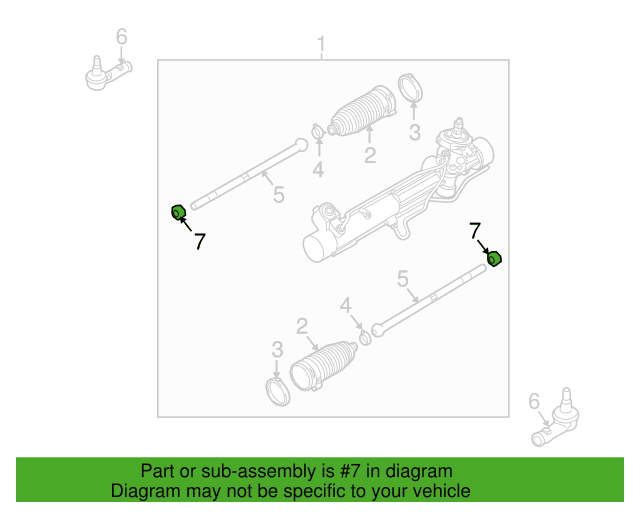 6
1
3
2
4
5
7
7
5
4
2
3
6

Part or sub-assembly is #7 in diagram
Diagram may not be specific to your vehicle