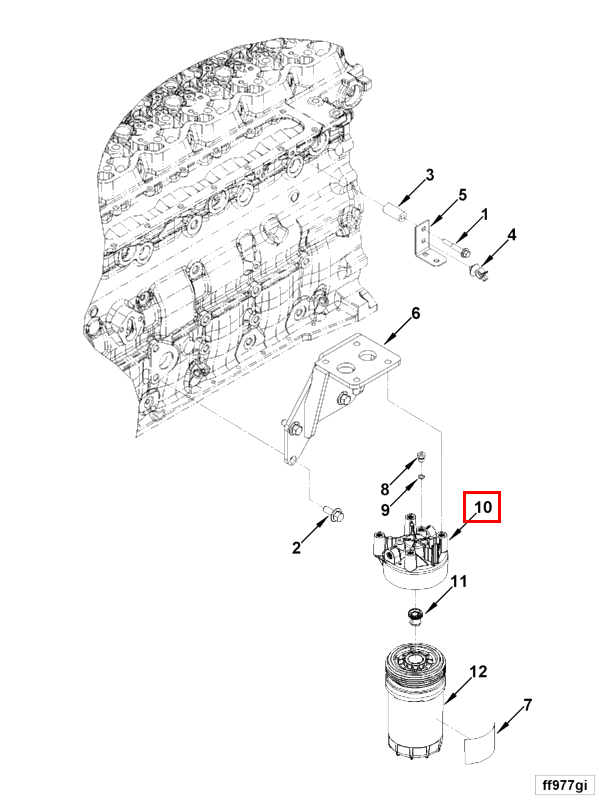 3
5
1
4
6
8
9
10
2
11
12
7
ff977gi