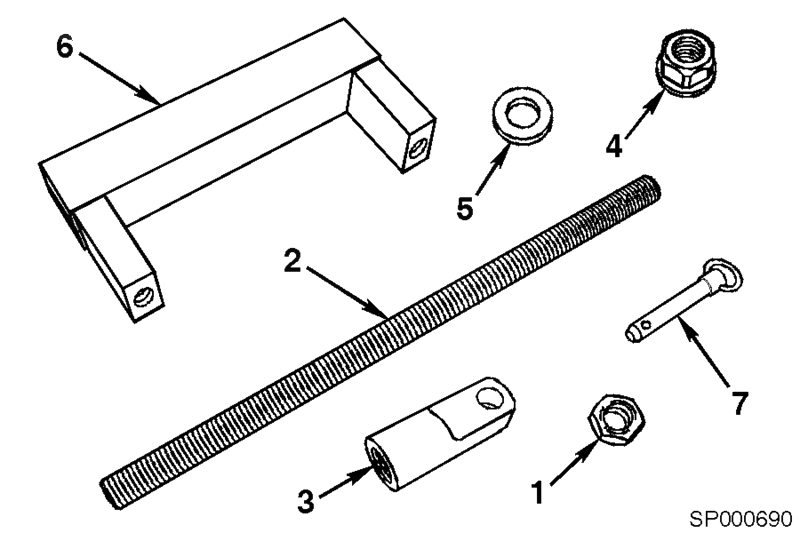 6
4
5
2
7
3
1
SP000690