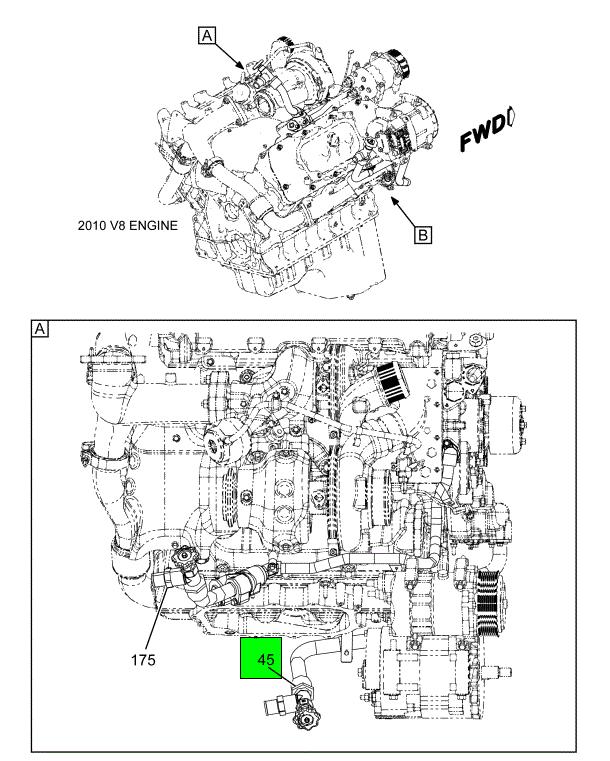 A

FWD

2010 V8 ENGINE

B

A

175

45