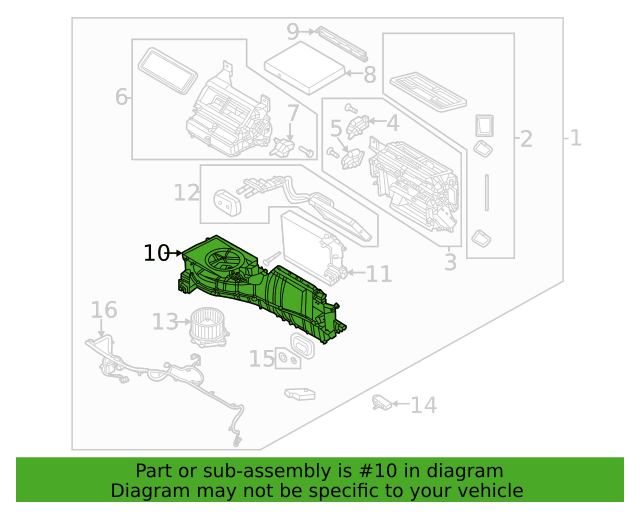 9
8
6
7
4
5
2
1
12
3
10
11
16
13
15
14

Part or sub-assembly is #10 in diagram
Diagram may not be specific to your vehicle