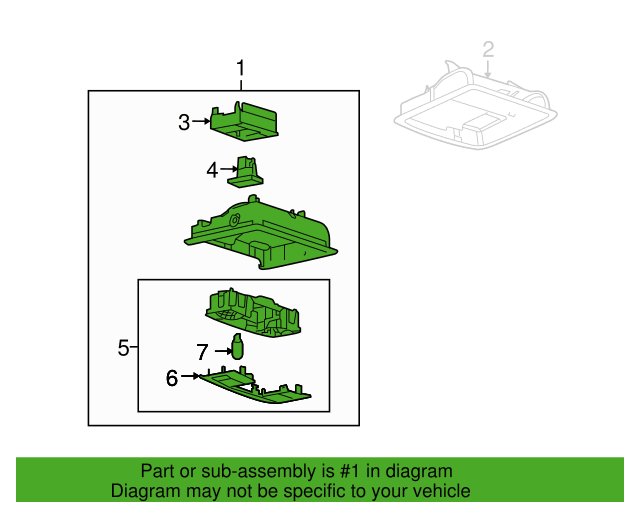 1
2
3
4
5
7
6

Part or sub-assembly is #1 in diagram
Diagram may not be specific to your vehicle