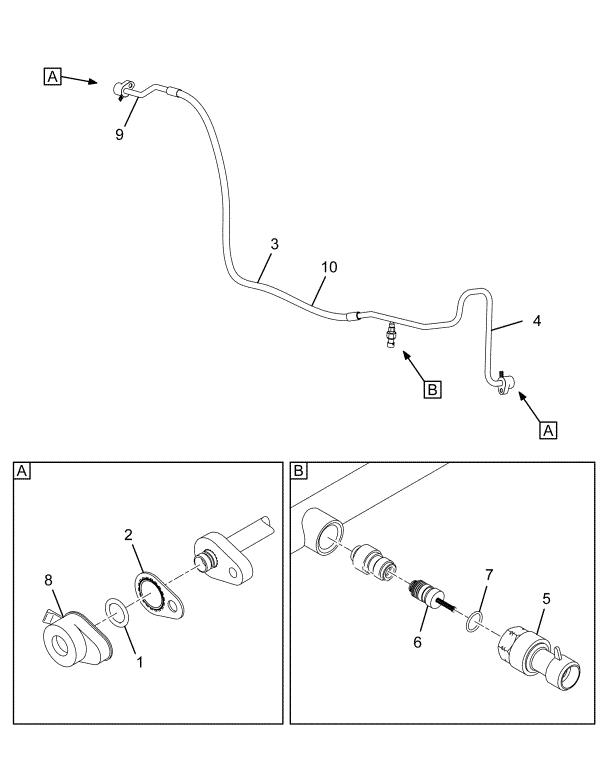 A
9
3
10
4
B
A
A
2
8
1
B
7
5
6