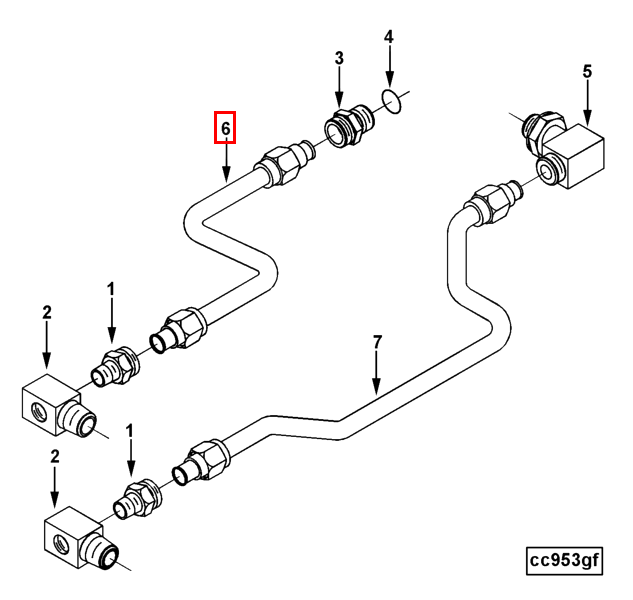 4
3
5
6
1
2
7
1
2
cc953gf