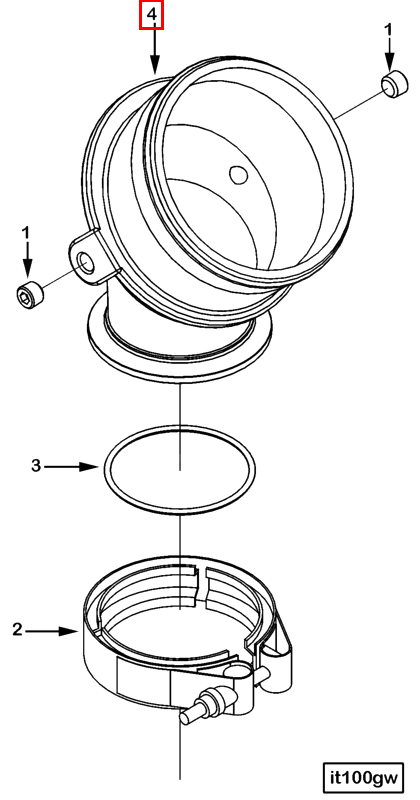 4

1

1

3

2

it100gw