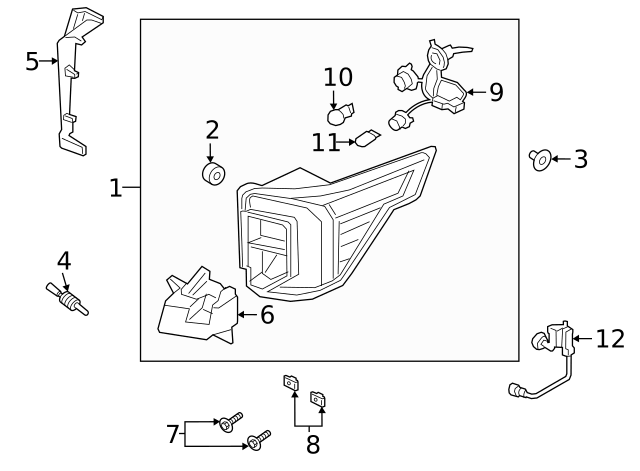 5
10
9
2
11
3
1
4
6
12
7
8