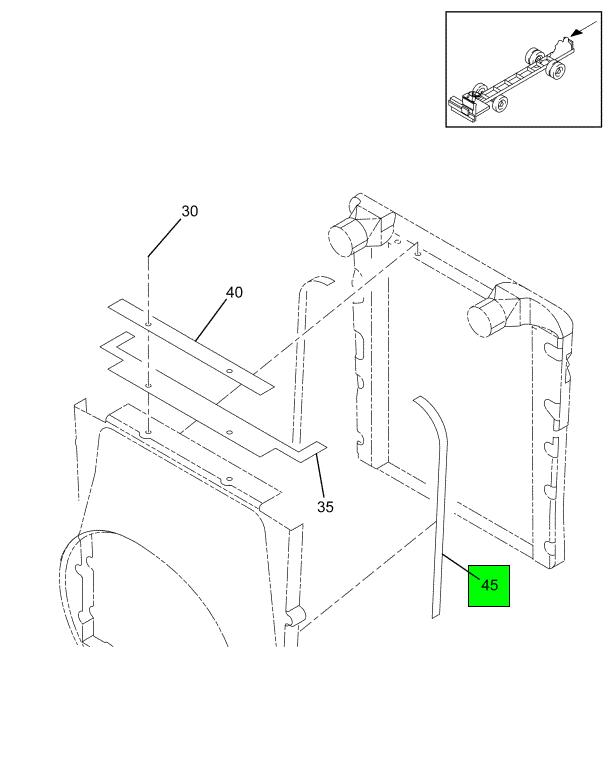 30

40

35

45