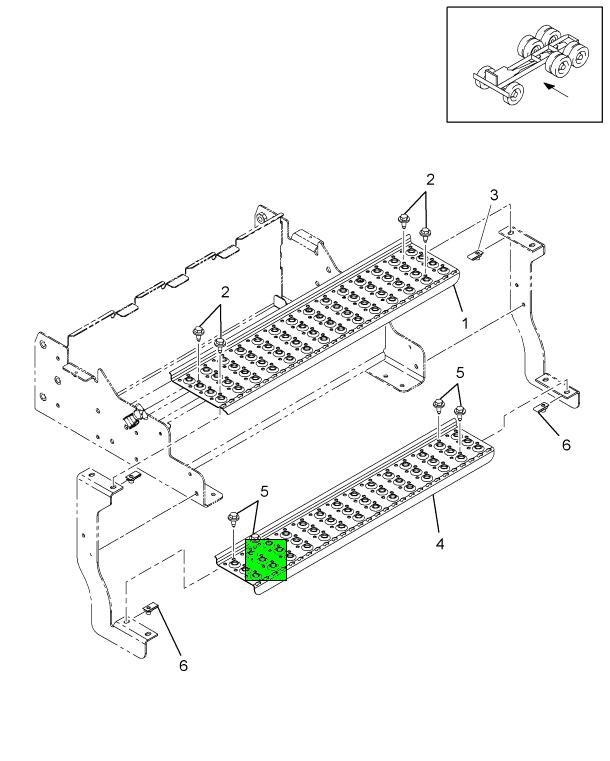 2
3
2
1
5
6
5
4
6