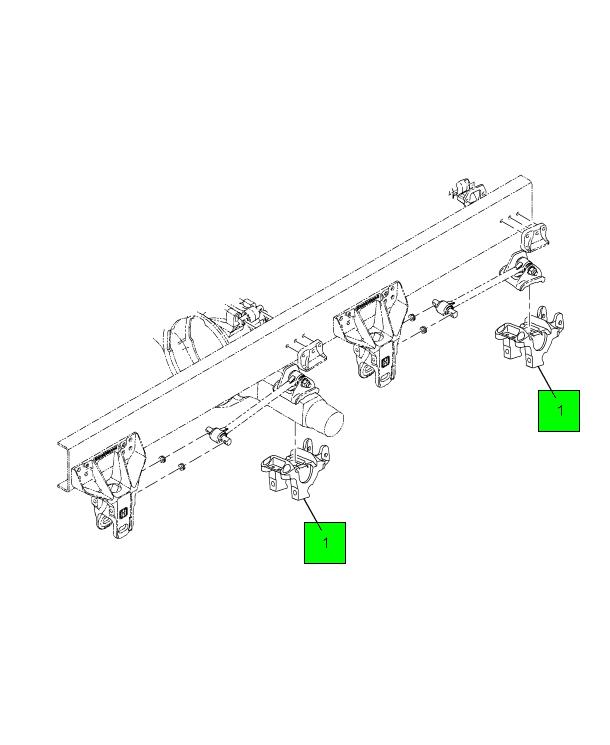 1

1