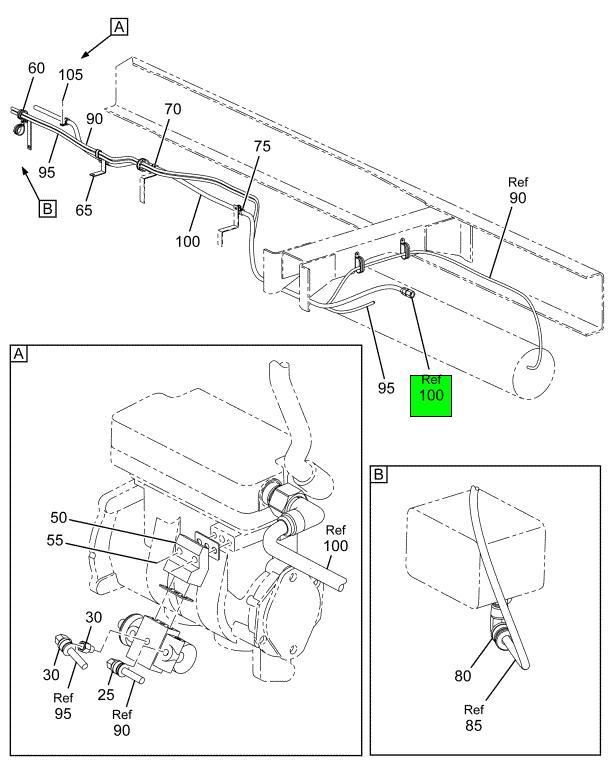 A
60
105
90
70
75
95
B
65
100
Ref
90
95
Ref
100

A
50
55
Ref
100
30
30
Ref
95
25
Ref
90

B
80
Ref
85