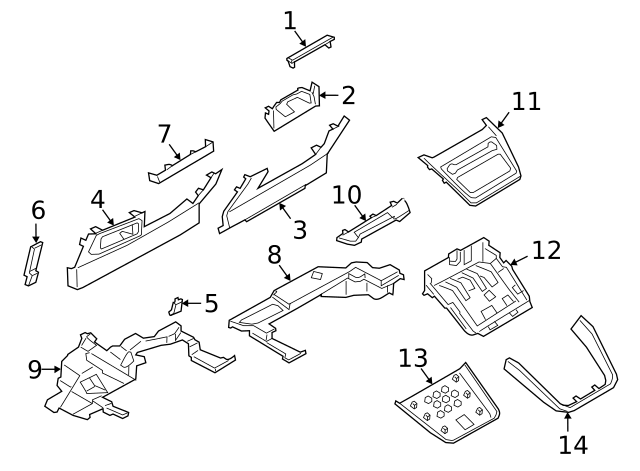 1
2
11
7
4
6
3
10
8
12
5
9
13
14