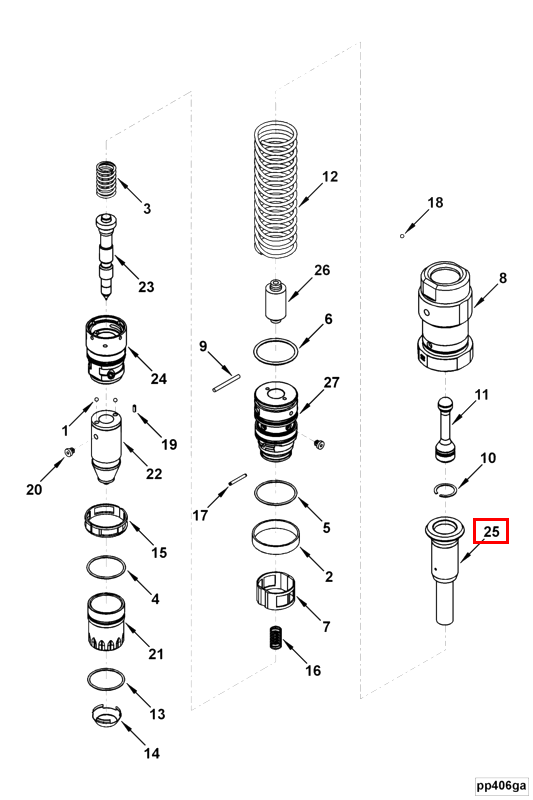 3
23
24
1
19
20
22
15
4
21
13
14
12
26
6
9
27
17
5
2
7
16
18
8
11
10
25
pp406ga