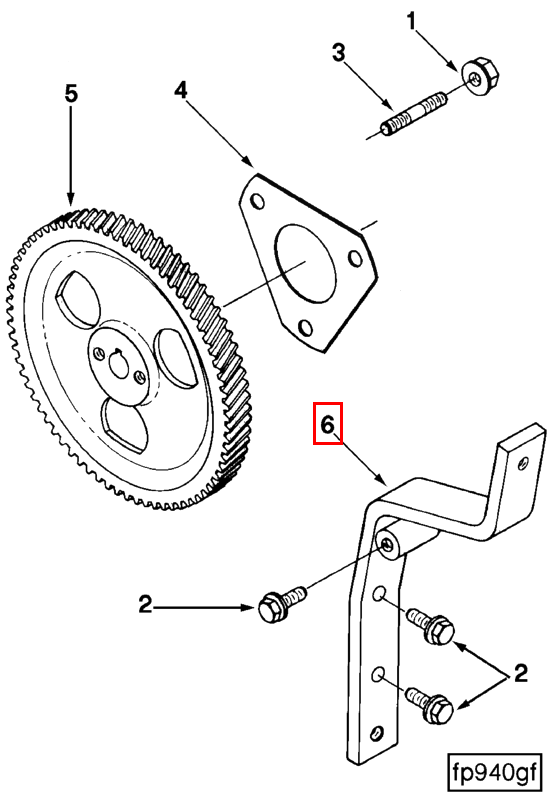 1
3
5
4
6
2
2
fp940gf