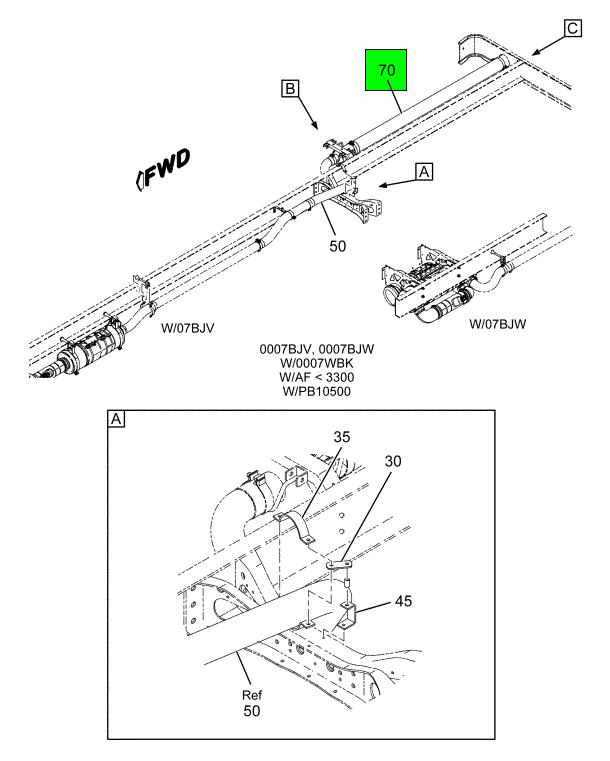 C

70

B

FWD

A

50

W/07BJV

W/07BJW

0007BJV, 0007BJW
W/0007WBK
W/AF < 3300
W/PB10500

A

35

30

45

Ref
50