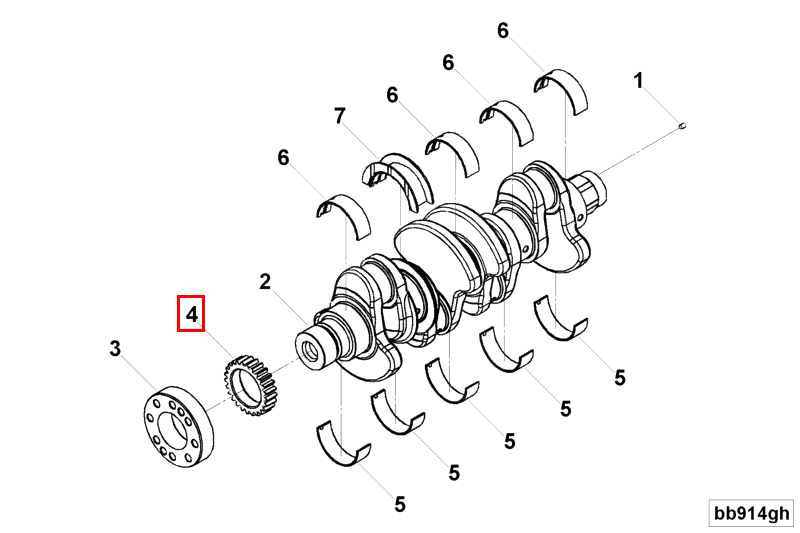 6
6
1
6
7
6
2
4
3
5
5
5
5
5
bb914gh