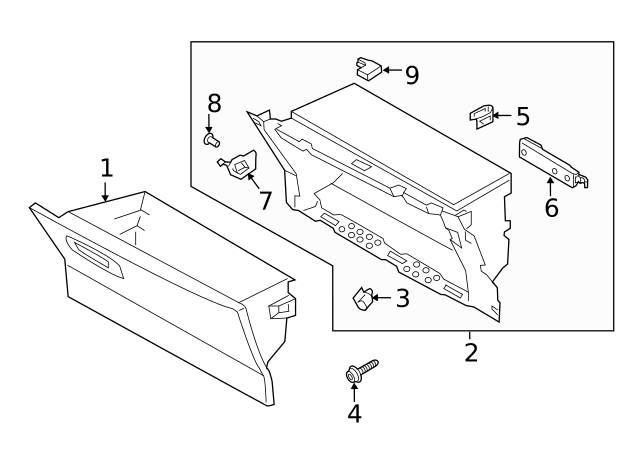 9
8
5
1
7
6
3
2
4