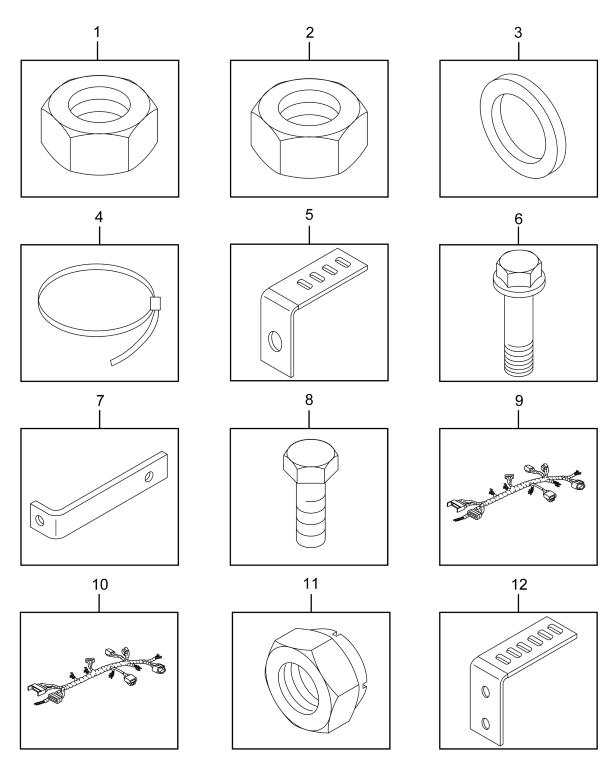 1
2
3
4
5
6
7
8
9
10
11
12