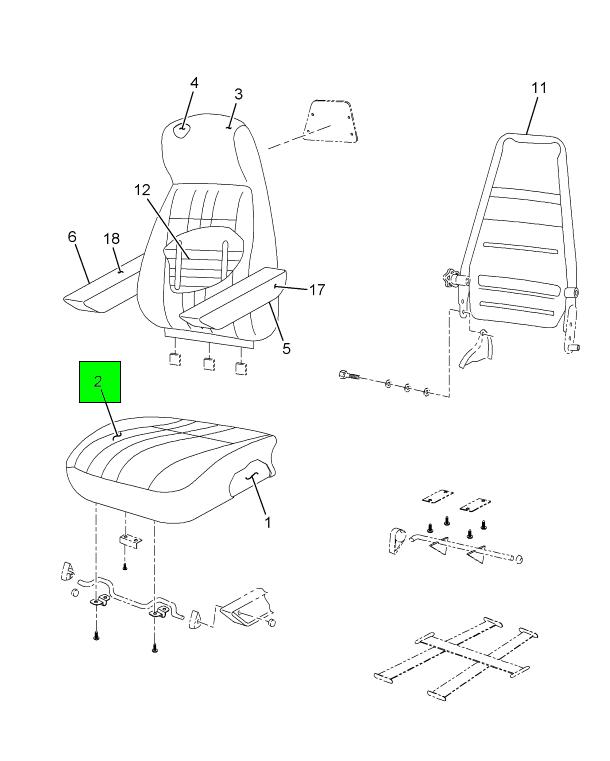 4
3
11
12
6
18
17
5
2
1