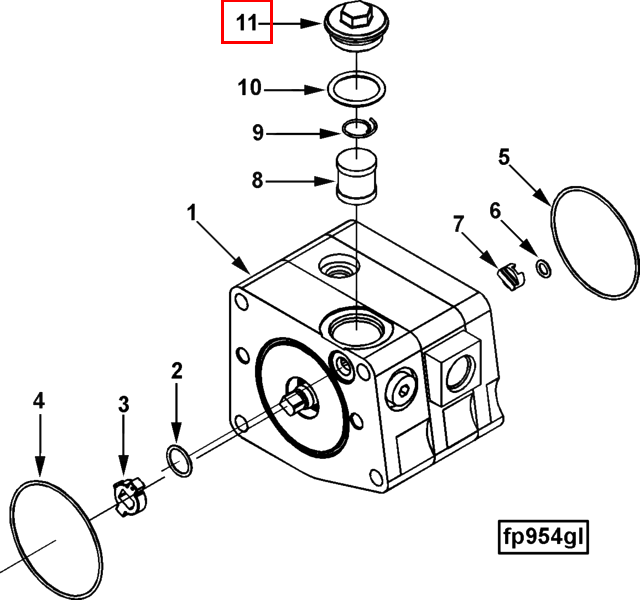 11
10
9
8
5
1
7
6
2
4
3
fp954gl