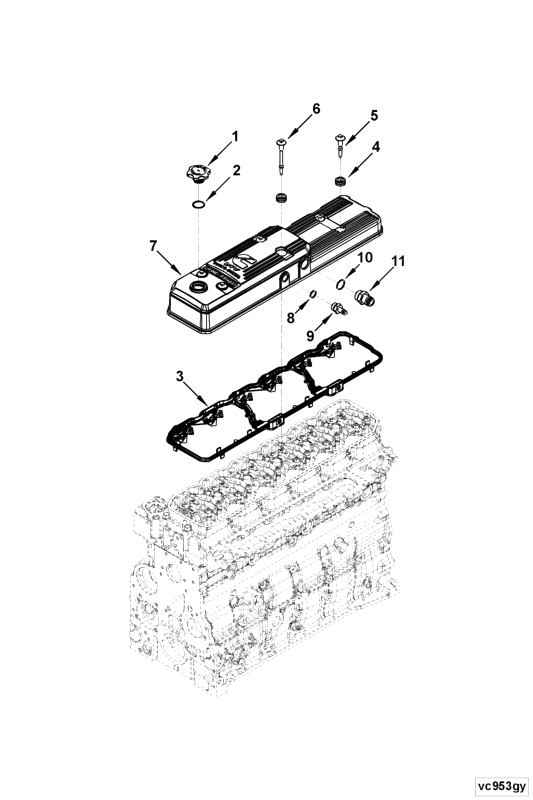 6
5
1
4
2
7
10
11
8
9
3
vc953gy