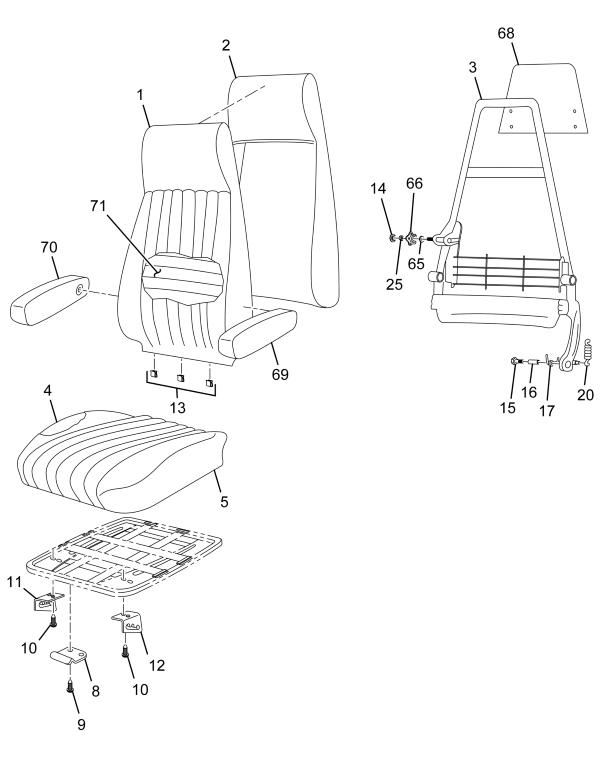 2
1
71
70
69
13
4
5
11
10
12
10
8
9
68
3
14
66
65
25
15
16
17
20