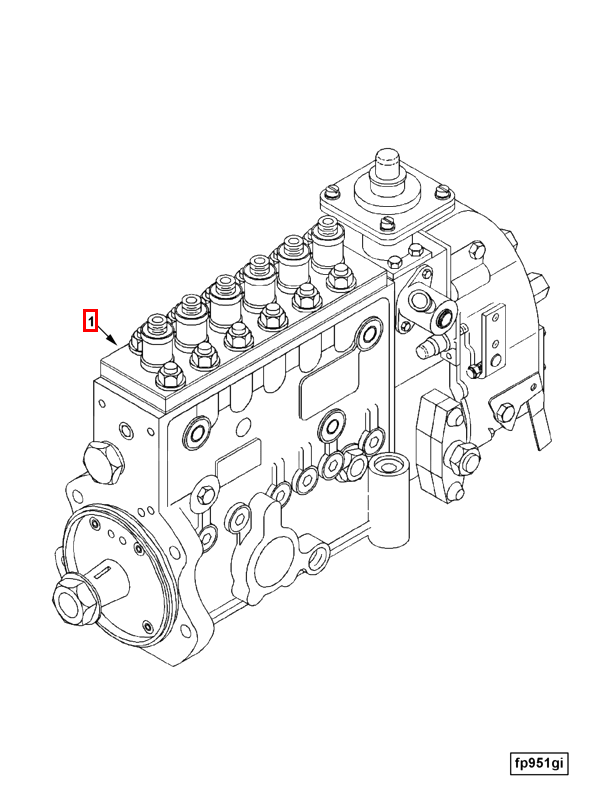 1

fp951gi