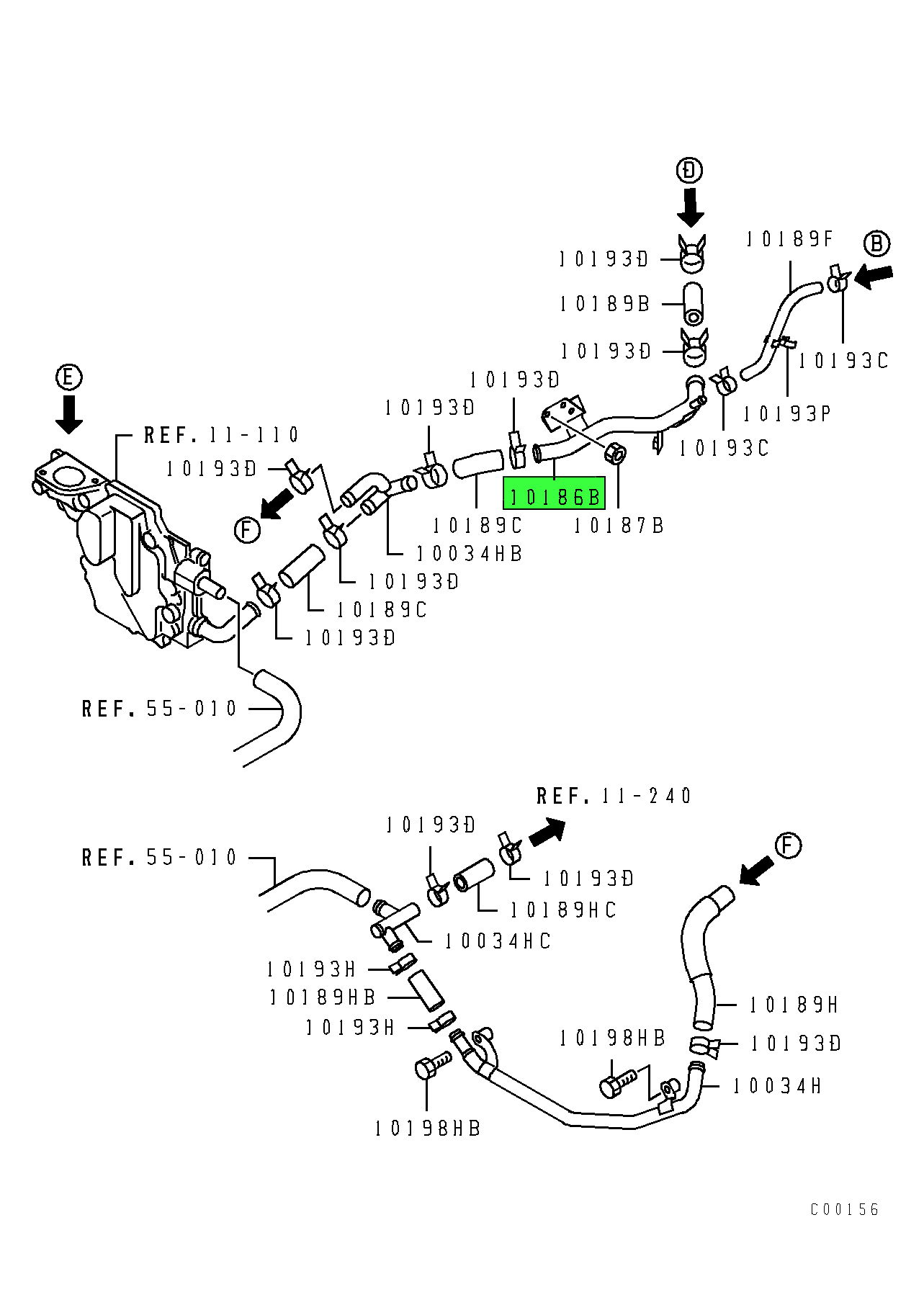 D

10193D

10189B

10193D

10189F

B

10193C

10193P

10193C

10193D

10193D

E

REF. 11-110

10193D

F

10186B

10189C

10187B

10034HB

10193D

10189C

10193D

REF. 55-010

REF. 11-240

10193D

REF. 55-010

10193D

10189HC

F

10034HC

10193H

10189HB

10193H

10189H

10198HB

10193D

10034H

10198HB

C00156