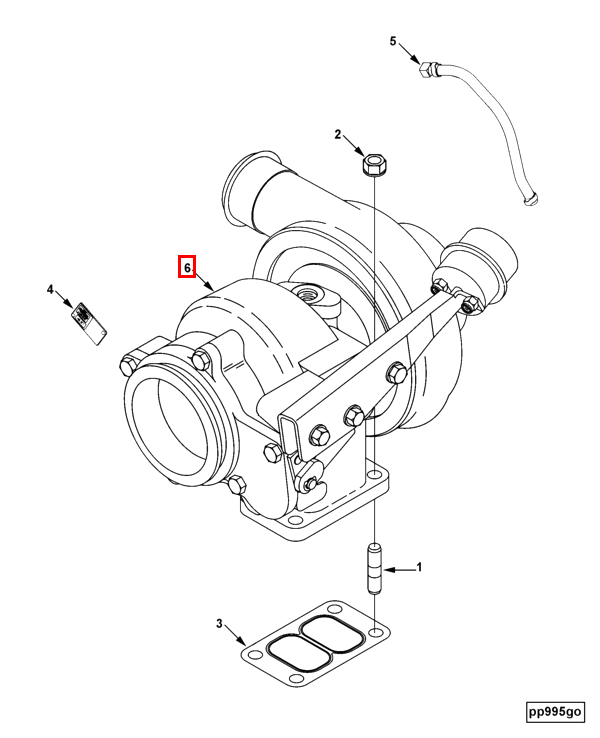 5

2

6

4

1

3

pp995go