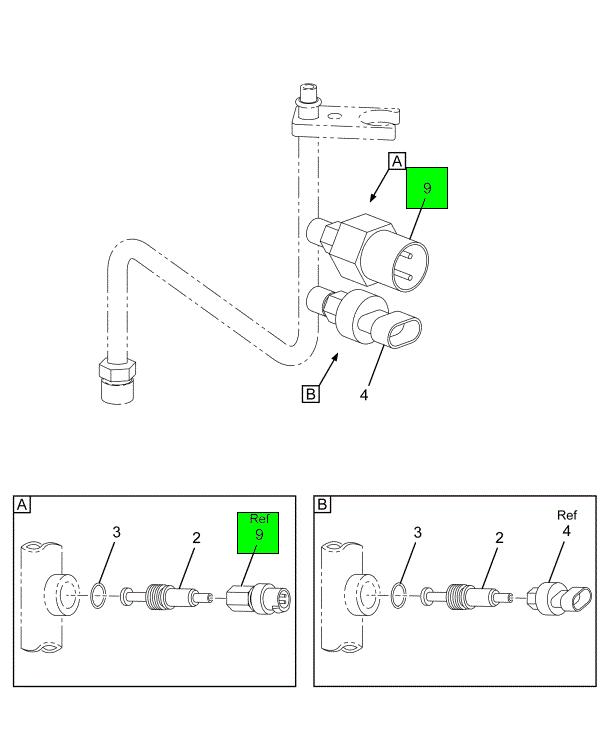 A
9
B
4

A
3
2
Ref
9

B
3
2
Ref
4