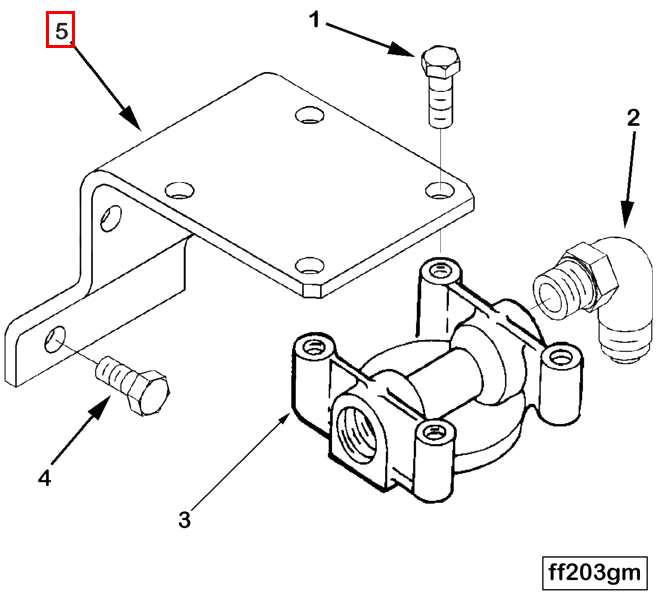 5
1
2
4
3
ff203gm