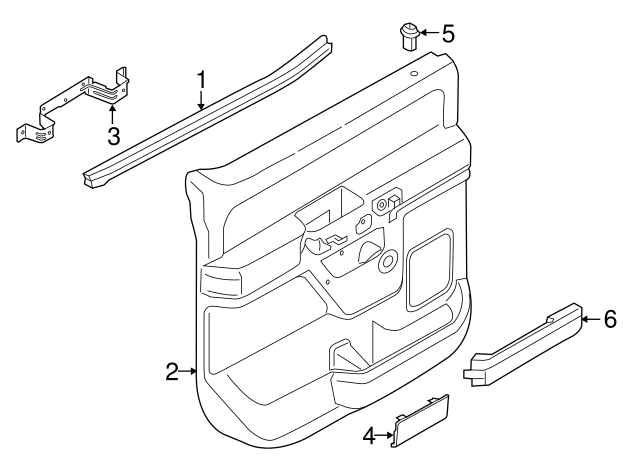 5
1
3
6
2
4