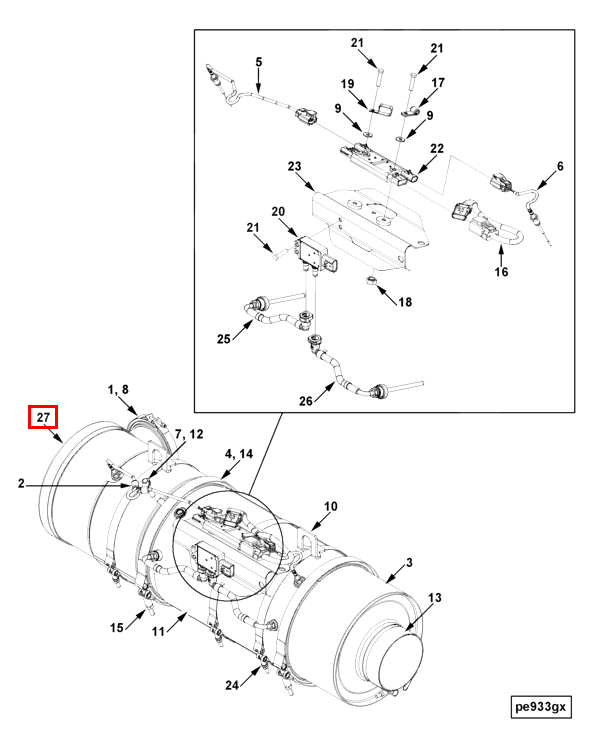 21
21
5
19
17
9
9
22
23
6
20
21
16
18
25
26
1, 8
27
7, 12
4, 14
2
10
3
13
15
11
24
pe933gx