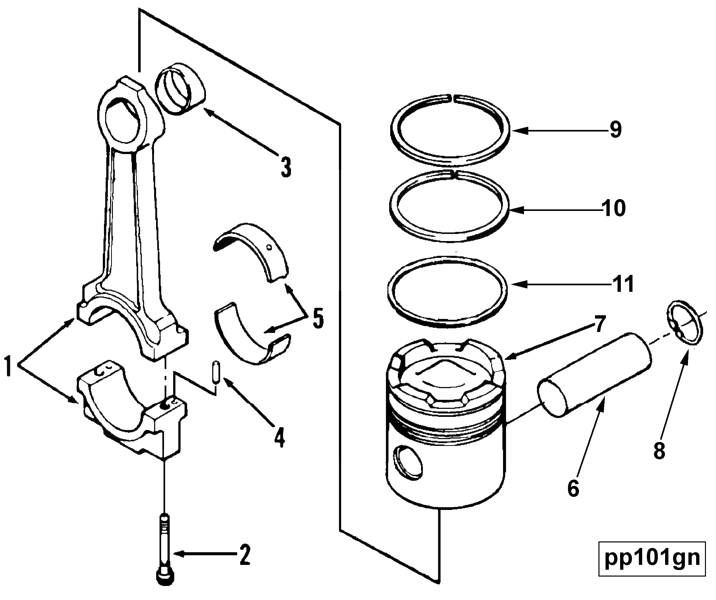 3
9
10
11
5
7
1
4
8
6
2
pp101gn