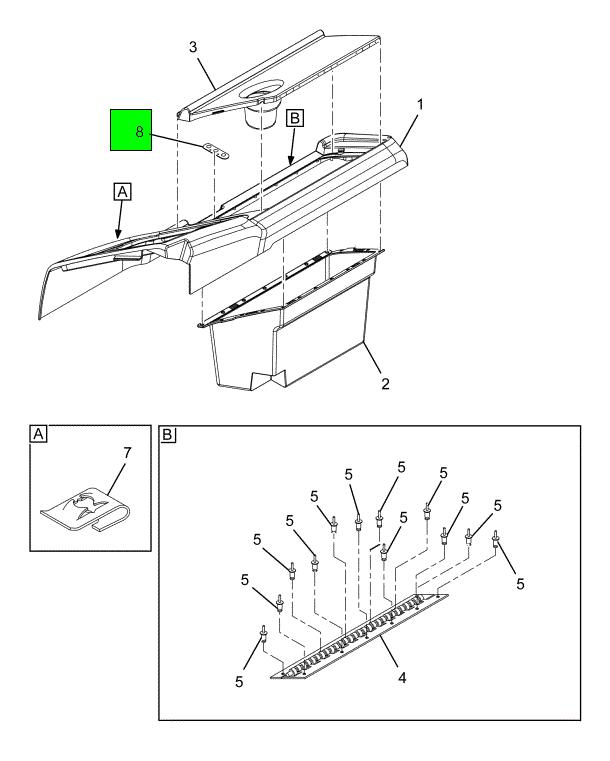 3
8
B
1
A
2
A
7
B
5
5
5
5
5
5
5
5
5
5
5
5
5
5
4