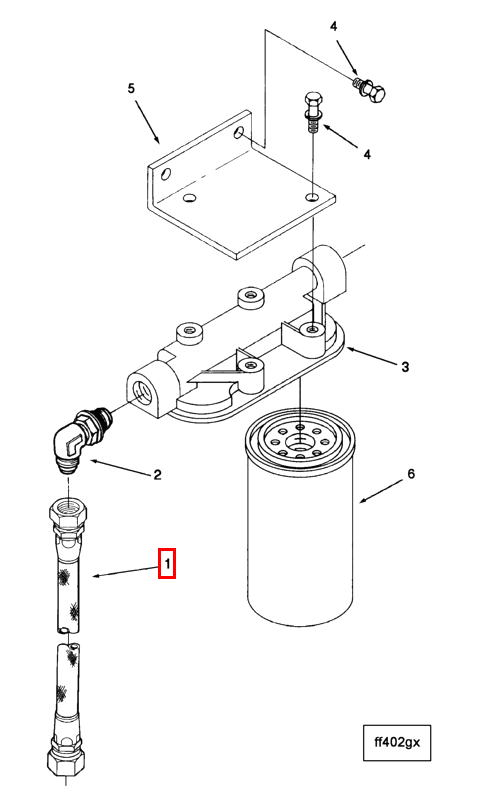 4
5
4
3
2
6
1
ff402gx