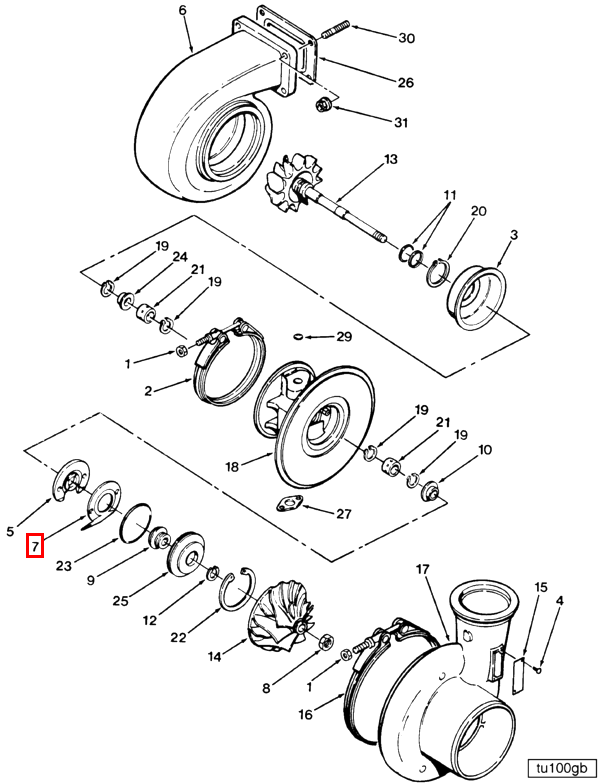 6
30
26
31
13
11
20
3
19
24
21
19
29
1
2
18
19
21
19
10
27
5
7
23
9
25
12
22
14
8
1
16
17
15
4
tu100gb