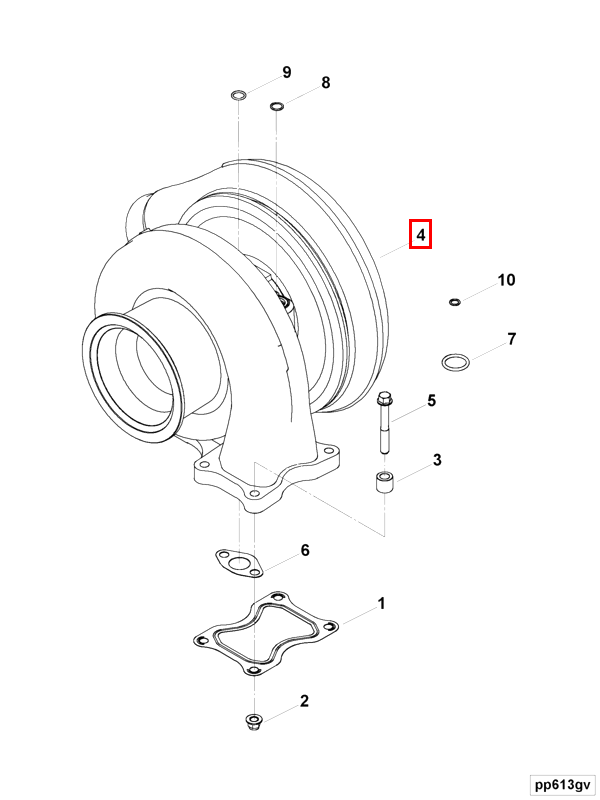 9
8
4
10
7
5
3
6
1
2
pp613gv