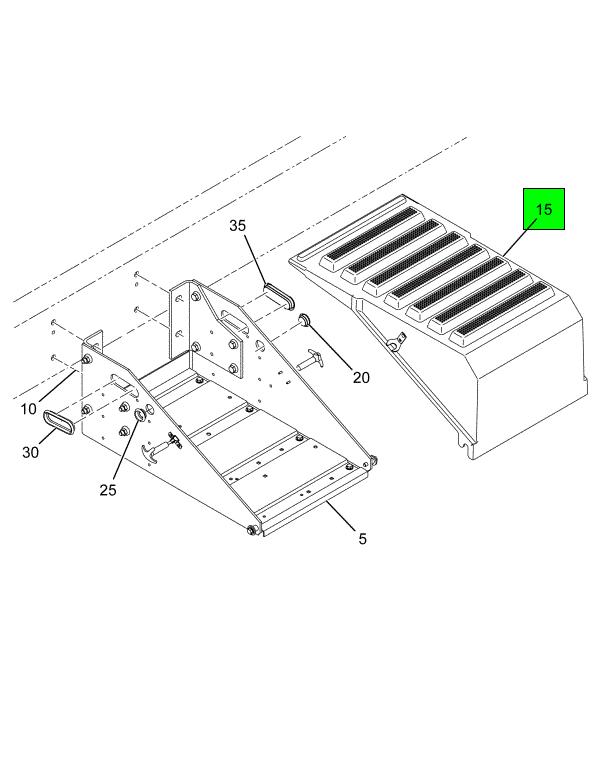 15
35
20
10
30
25
5