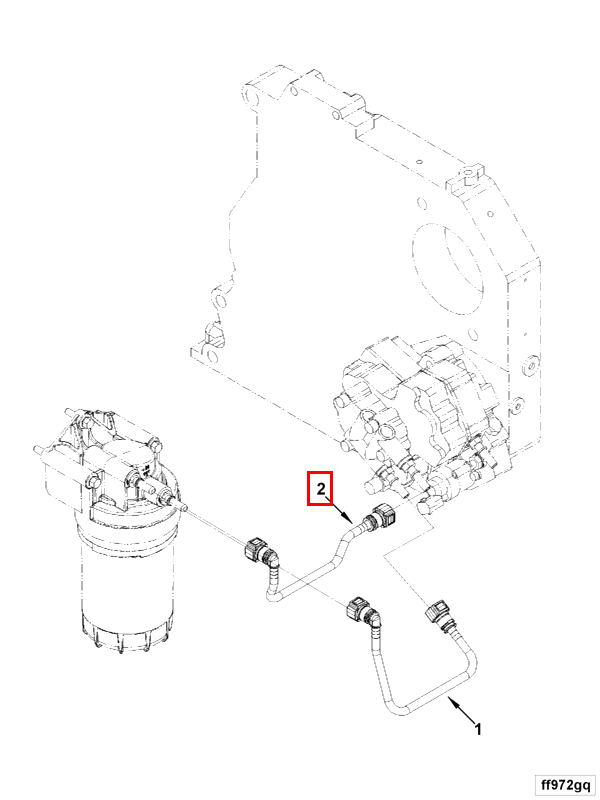 2

1

ff972gq